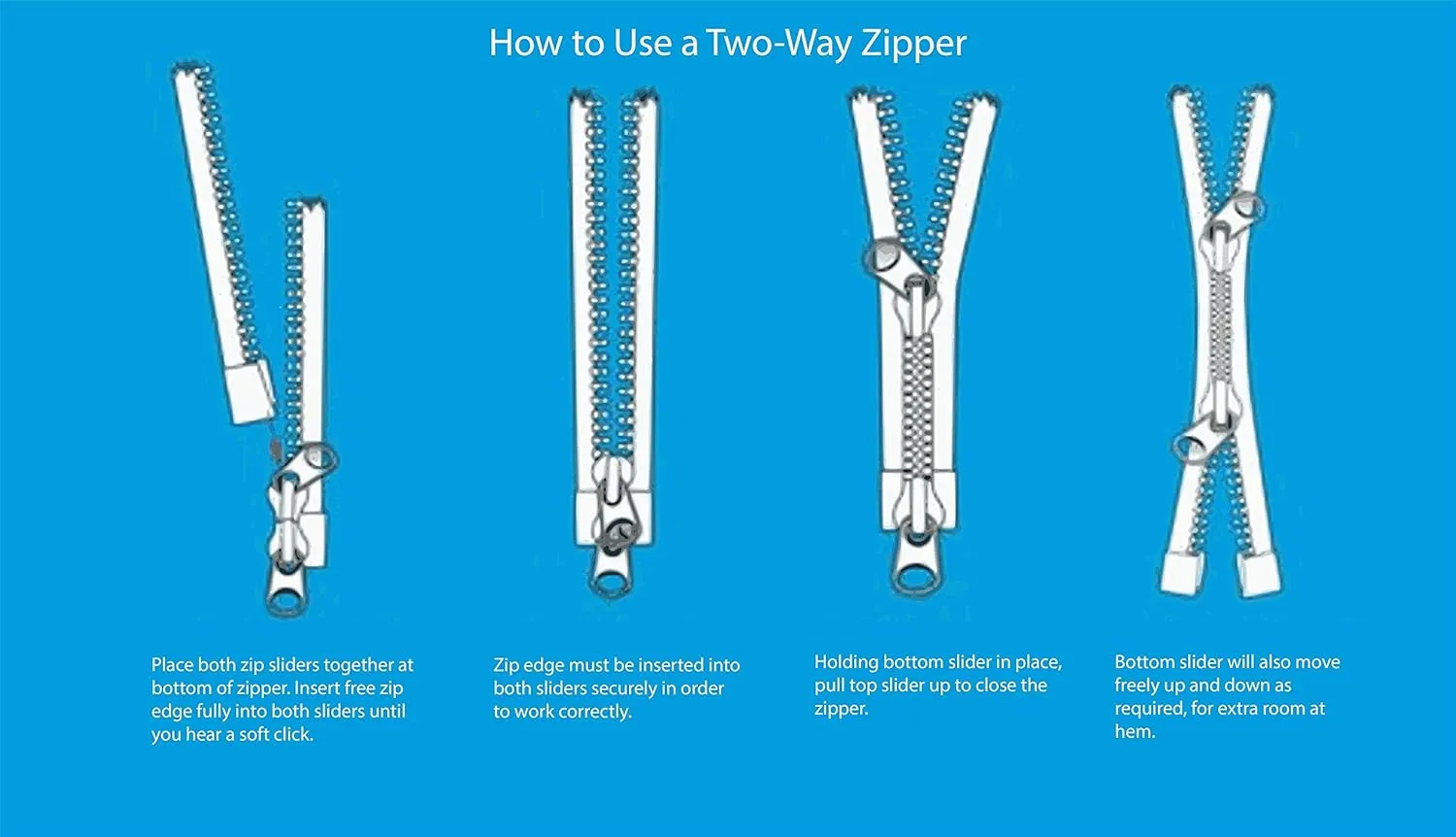 How to Use a Two-Way Zipper

Place both zip sliders together at bottom of zipper. Insert free zip edge fully into both sliders until you hear a soft click.

Zip edge must be inserted into both sliders securely in order to work correctly.

Holding bottom slider in place, pull top slider up to close the zipper.

Bottom slider will also move freely up and down as required, for extra room at hem.